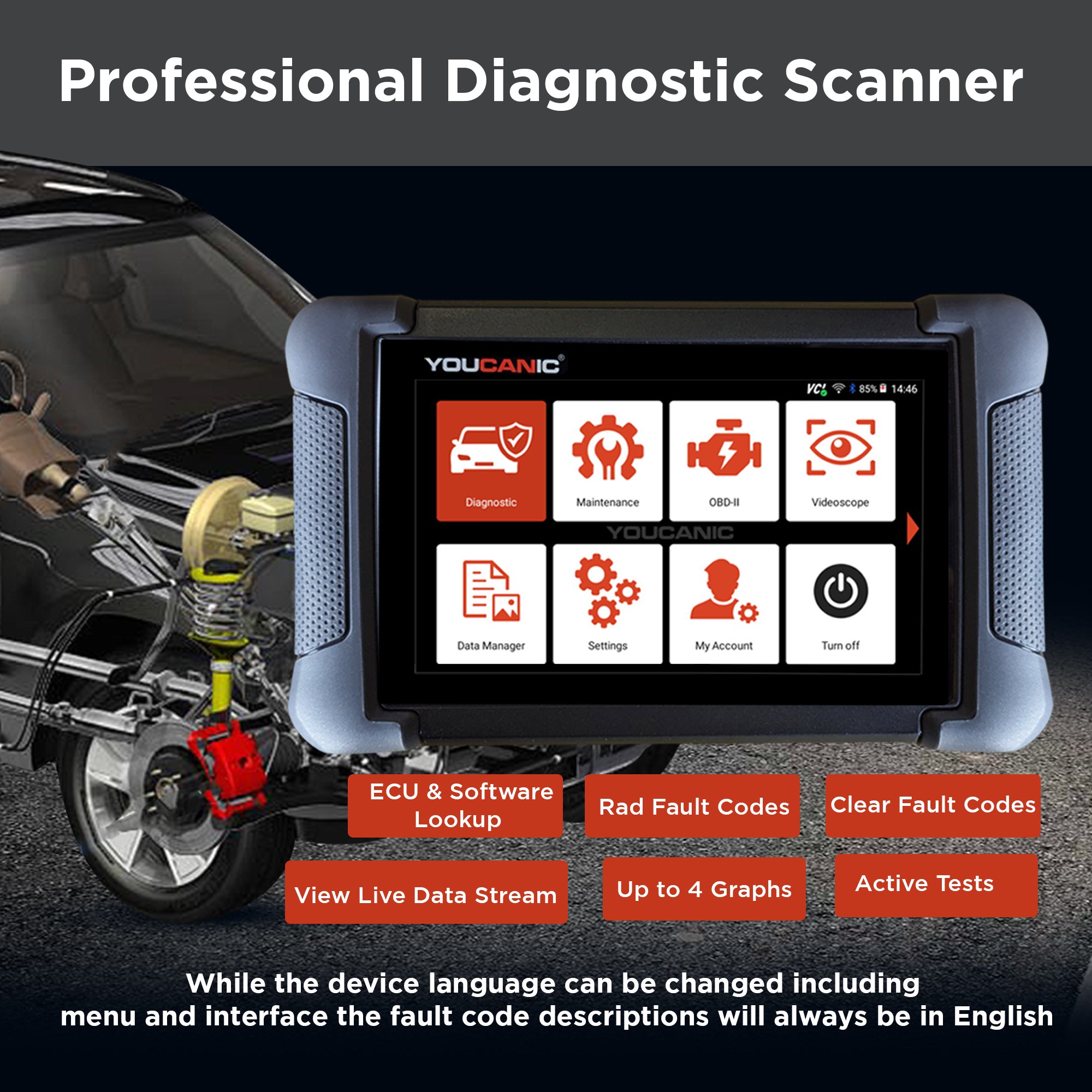 Professional Diagnostic Scanner

YOUCANIC®

VCI 85% 14:46

Diagnostic

Maintenance

OBD-II

Videoscope

YOUCANIC

Data Manager

Settings

My Account

Turn off

ECU & Software Lookup

Rad Fault Codes

Clear Fault Codes

View Live Data Stream

Up to 4 Graphs

Active Tests

While the device language can be changed including menu and interface the fault code descriptions will always be in English